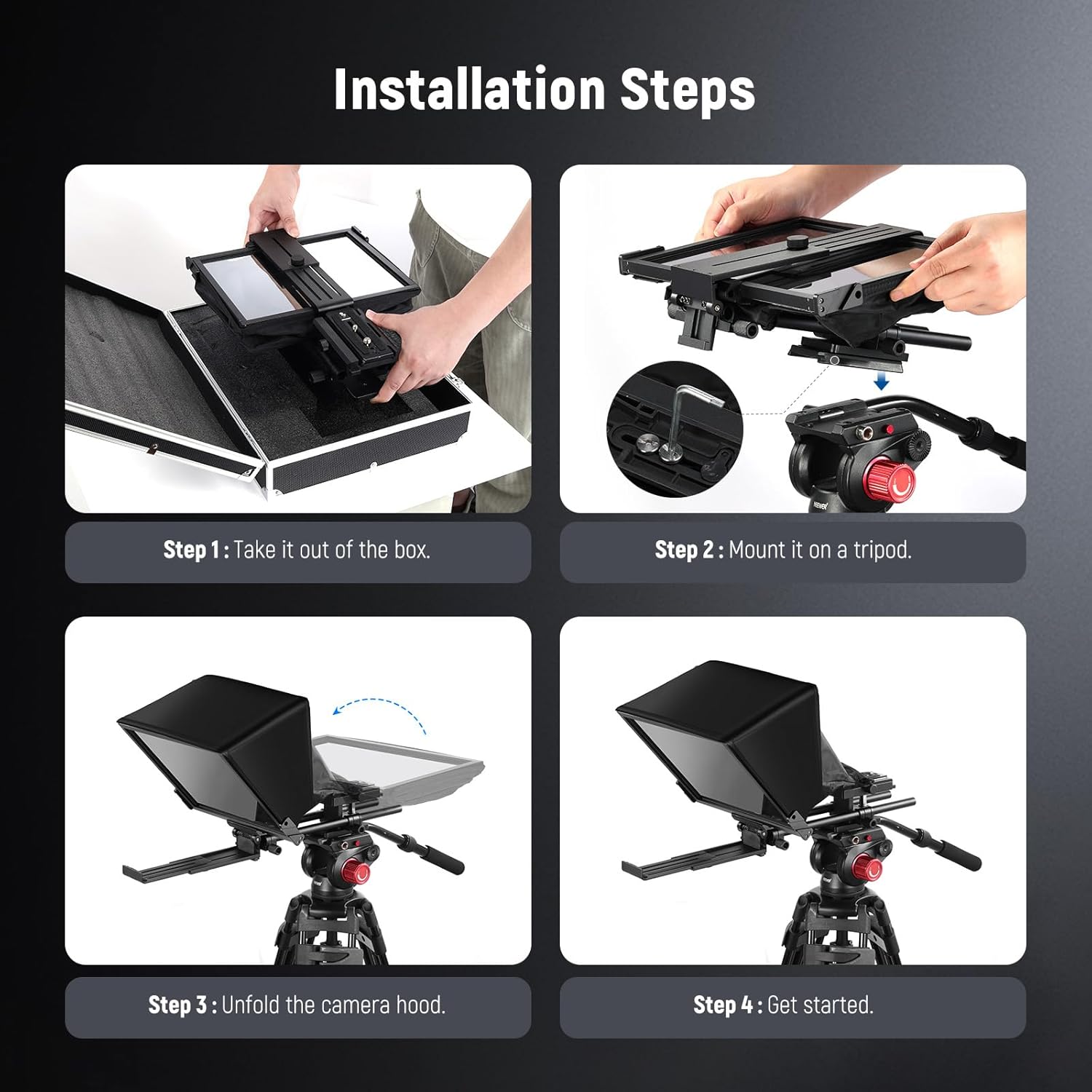 Installation Steps

Step 1 : Take it out of the box.

Step 2 : Mount it on a tripod.

Step 3 : Unfold the camera hood.

Step 4 : Get started.